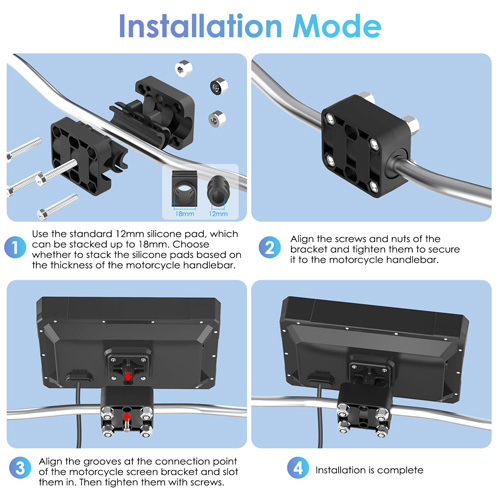 Installation Mode

18mm 12mm

1 Use the standard 12mm silicone pad, which can be stacked up to 18mm. Choose whether to stack the silicone pads based on the thickness of the motorcycle handlebar.

2 Align the screws and nuts of the bracket and tighten them to secure it to the motorcycle handlebar.

3 Align the grooves at the connection point of the motorcycle screen bracket and slot them in. Then tighten them with screws.

4 Installation is complete